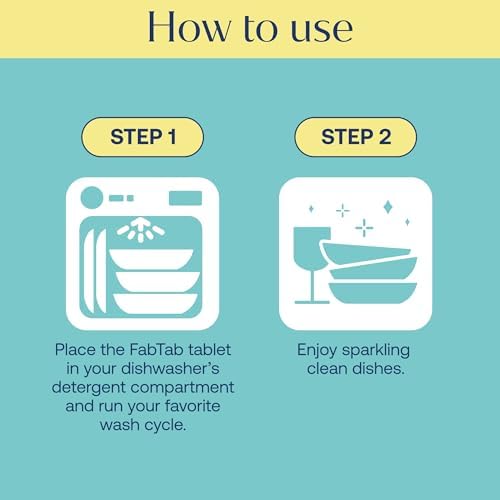 How to use

STEP 1

Place the FabTab tablet in your dishwasher's detergent compartment and run your favorite wash cycle.

STEP 2

Enjoy sparkling clean dishes.