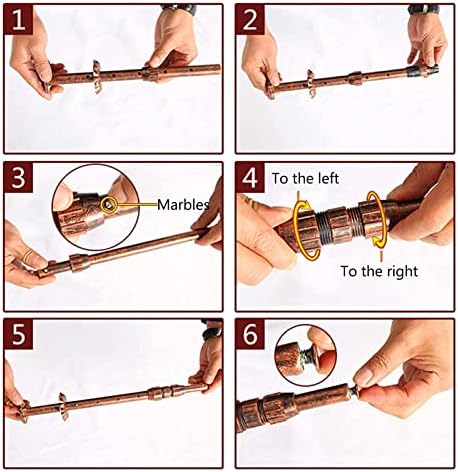 1

2

3

Marbles

4

To the left

To the right

5

6