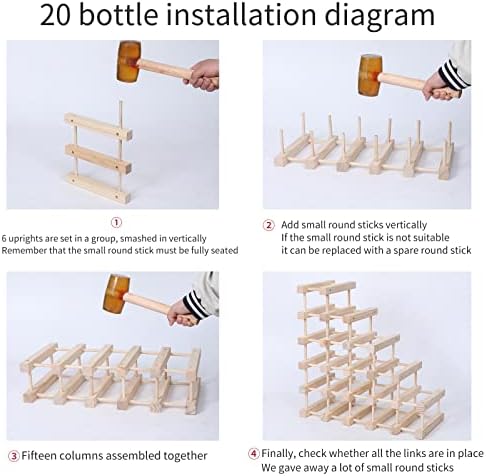 20 bottle installation diagram

①
6 uprights are set in a group, smashed in vertically
Remember that the small round stick must be fully seated

② Add small round sticks vertically
If the small round stick is not suitable
it can be replaced with a spare round stick

③ Fifteen columns assembled together

④ Finally, check whether all the links are in place
We gave away a lot of small round sticks