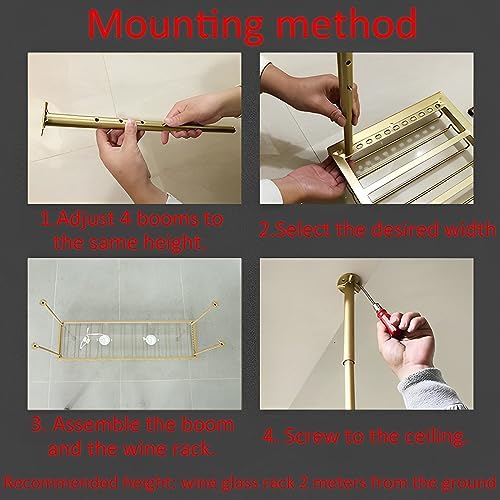 Mounting method

1.Adjust 4 booms to the same height.

2.Select the desired width

3. Assemble the boom and the wine rack.

4. Screw to the ceiling.

Recommended height: wine glass rack 2 meters from the ground