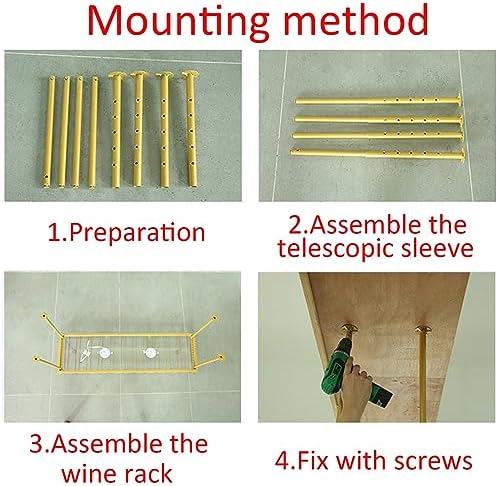 Mounting method

1.Preparation

2.Assemble the telescopic sleeve

3.Assemble the wine rack

4.Fix with screws