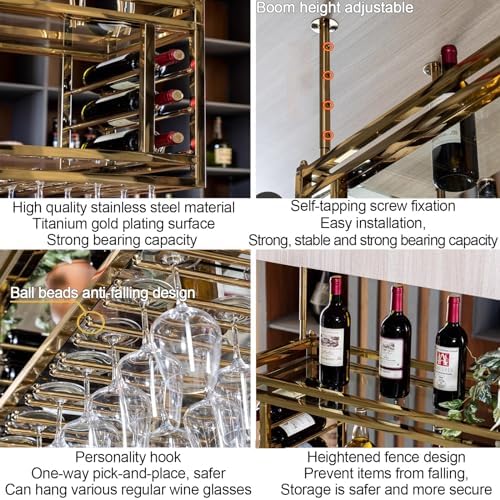 High quality stainless steel material
Titanium gold plating surface
Strong bearing capacity

Boom height adjustable

Self-tapping screw fixation
Easy installation,
Strong, stable and strong bearing capacity

Ball beads anti-falling design

Personality hook
One-way pick-and-place, safer
Can hang various regular wine glasses

Heightened fence design
Prevent items from falling,
Storage is safer and more secure