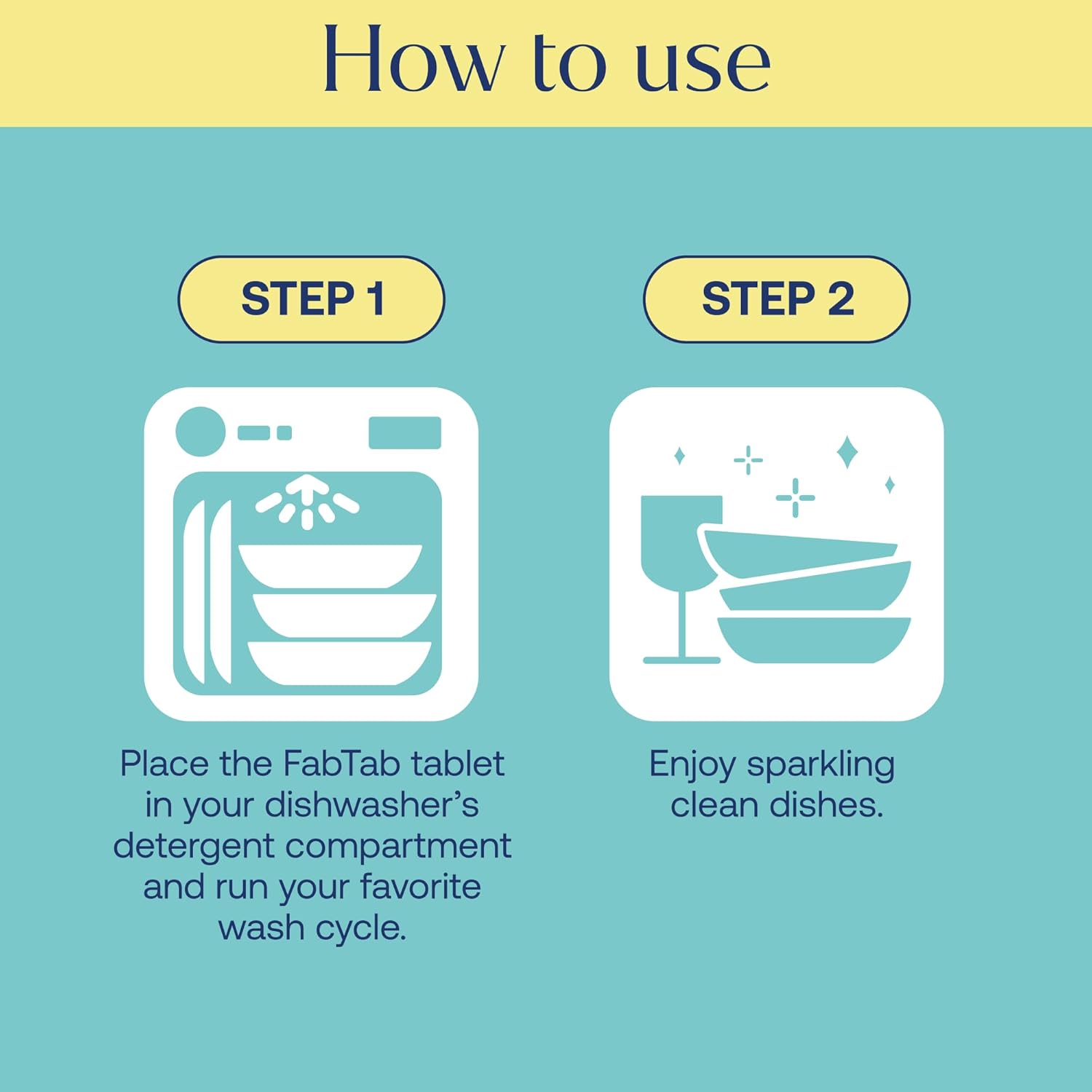 How to use

STEP 1

Place the FabTab tablet in your dishwasher's detergent compartment and run your favorite wash cycle.

STEP 2

Enjoy sparkling clean dishes.