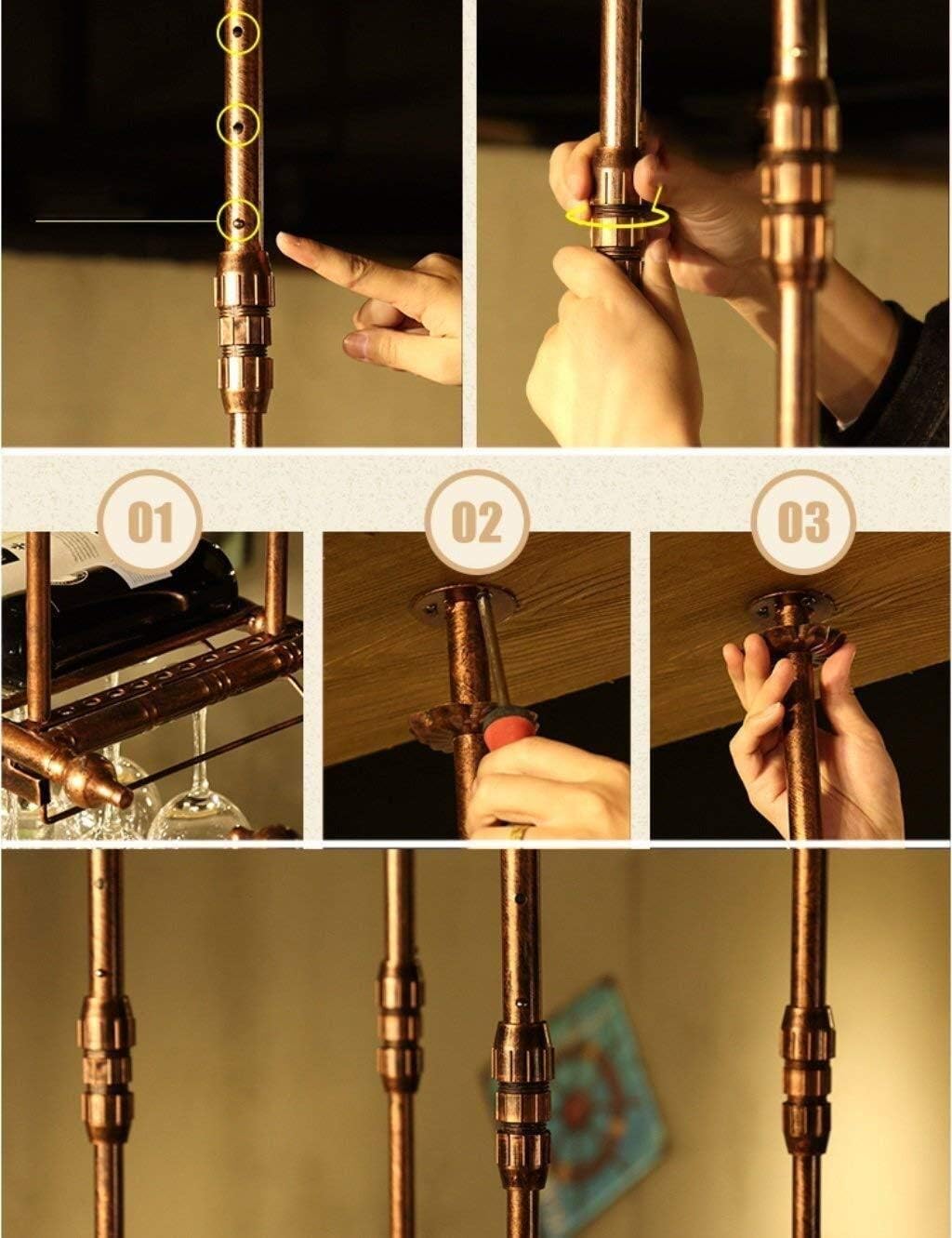 01

02

03