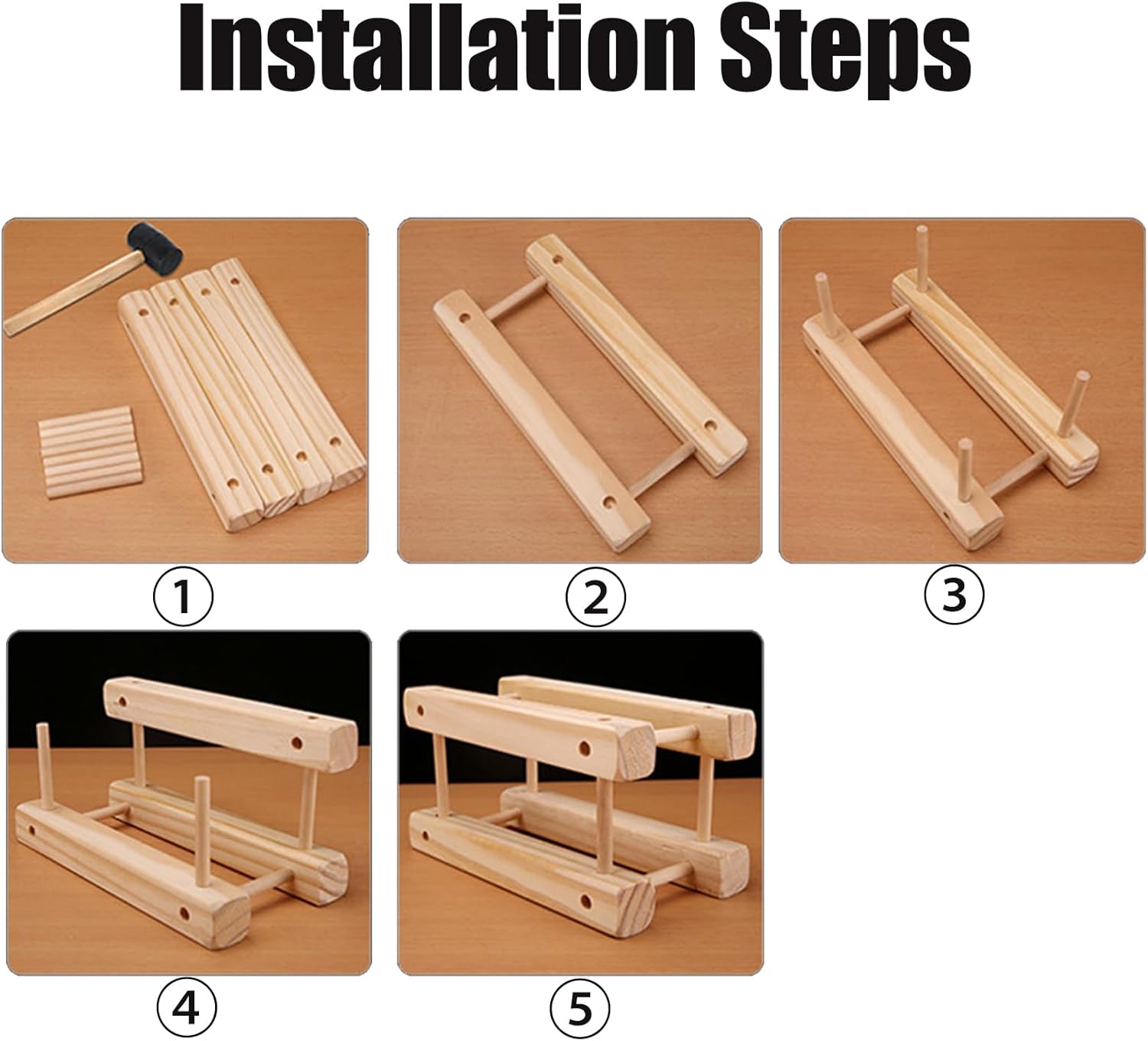 Installation Steps

①

②

③

④

⑤